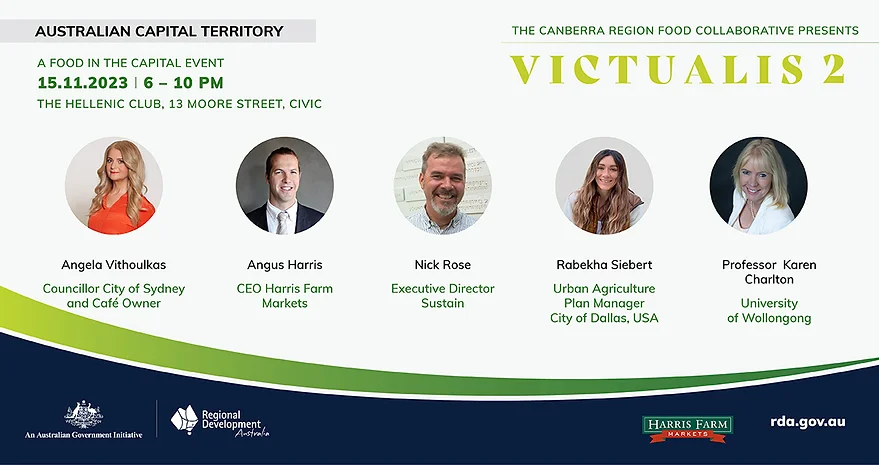 AUSTRALIAN CAPITAL TERRITORY

A FOOD IN THE CAPITAL EVENT
15.11.2023 | 6 – 10 PM
THE HELLENIC CLUB, 13 MOORE STREET, CIVIC

THE CANBERRA REGION FOOD COLLABORATIVE PRESENTS
VICTUALIS 2

Angela Vithoulkas
Councillor City of Sydney and Café Owner

Angus Harris
CEO Harris Farm Markets

Nick Rose
Executive Director Sustain

Rabekha Siebert
Urban Agriculture Plan Manager City of Dallas, USA

Professor Karen Charlton
University of Wollongong

An Australian Government Initiative

Regional Development Australia

HARRIS FARM MARKETS

rda.gov.au