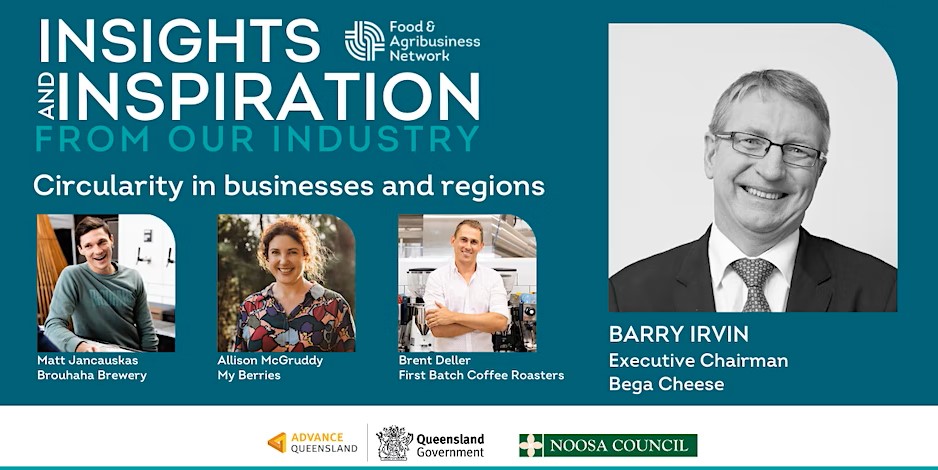 INSIGHTS AND INSPIRATION FROM OUR INDUSTRY

Food & Agribusiness Network

Circularity in businesses and regions

Matt Jancauskas
Brouhaha Brewery

Allison McGruddy
My Berries

Brent Deller
First Batch Coffee Roasters

BARRY IRVIN
Executive Chairman
Bega Cheese

ADVANCE QUEENSLAND

Queensland Government

NOOSA COUNCIL