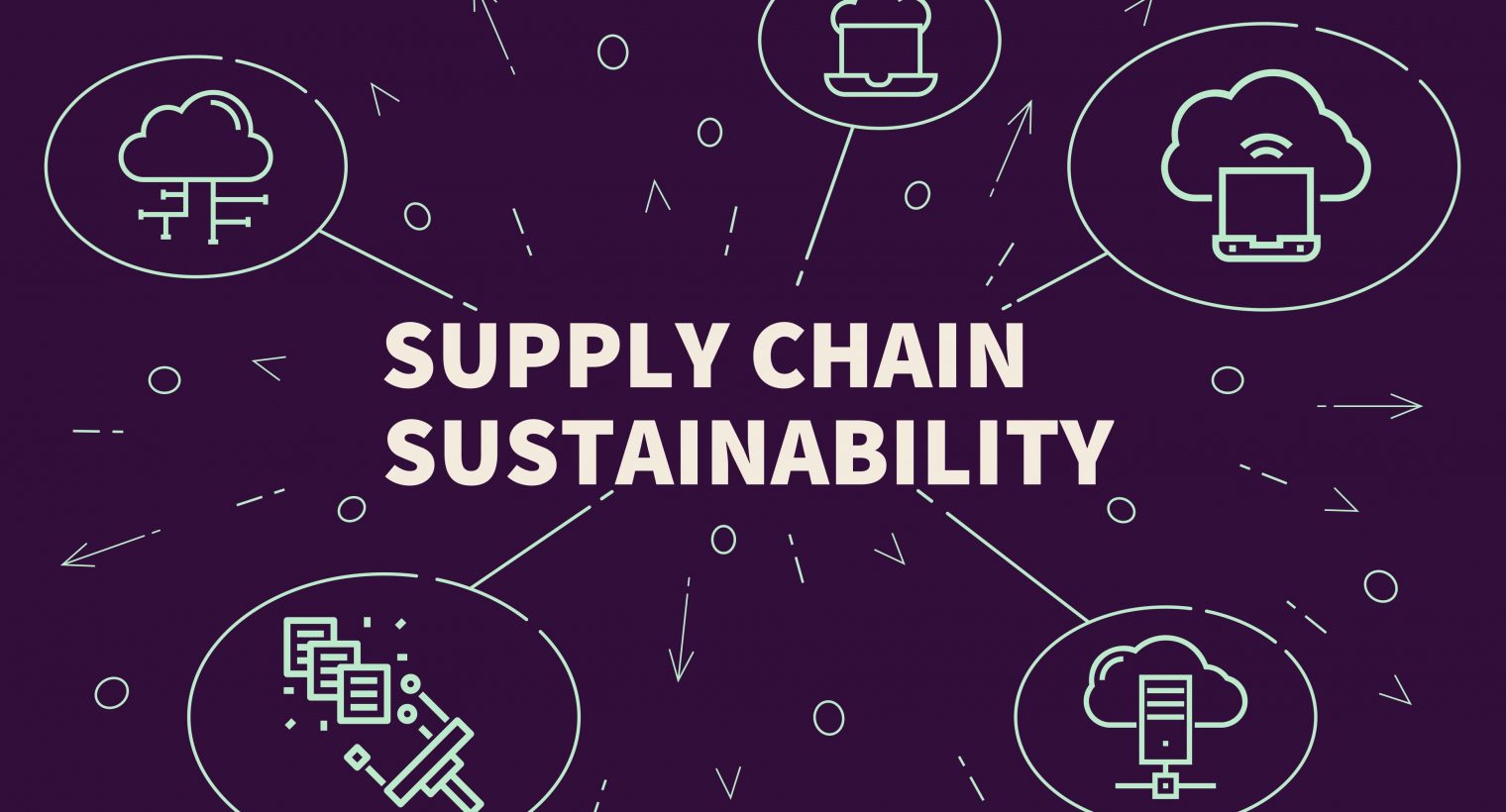 SUPPLY CHAIN
SUSTAINABILITY